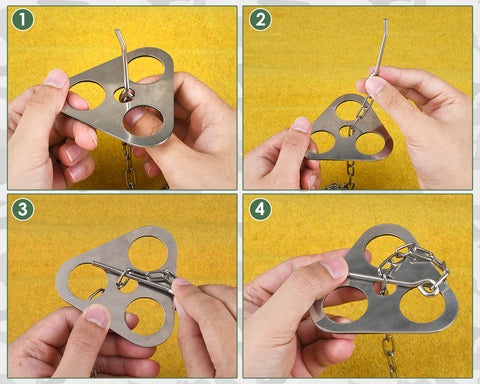 1

2

3

4